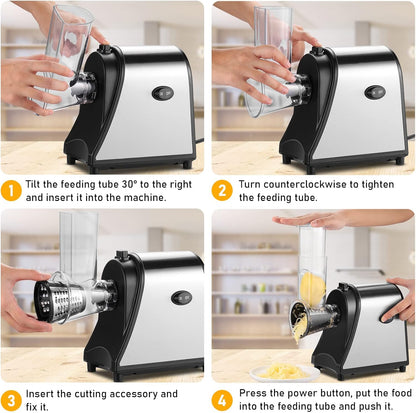 1 Tilt the feeding tube 30° to the right and insert it into the machine.

2 Turn counterclockwise to tighten the feeding tube.

3 Insert the cutting accessory and fix it.

4 Press the power button, put the food into the feeding tube and push it.