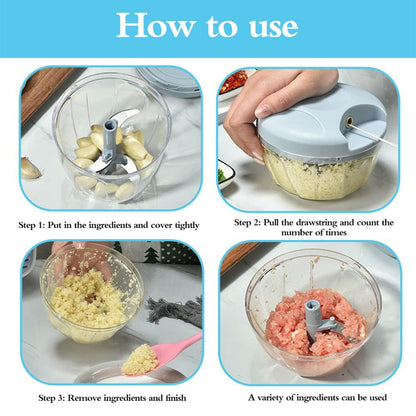 How to use

Step 1: Put in the ingredients and cover tightly

Step 2: Pull the drawstring and count the number of times

Step 3: Remove ingredients and finish

A variety of ingredients can be used